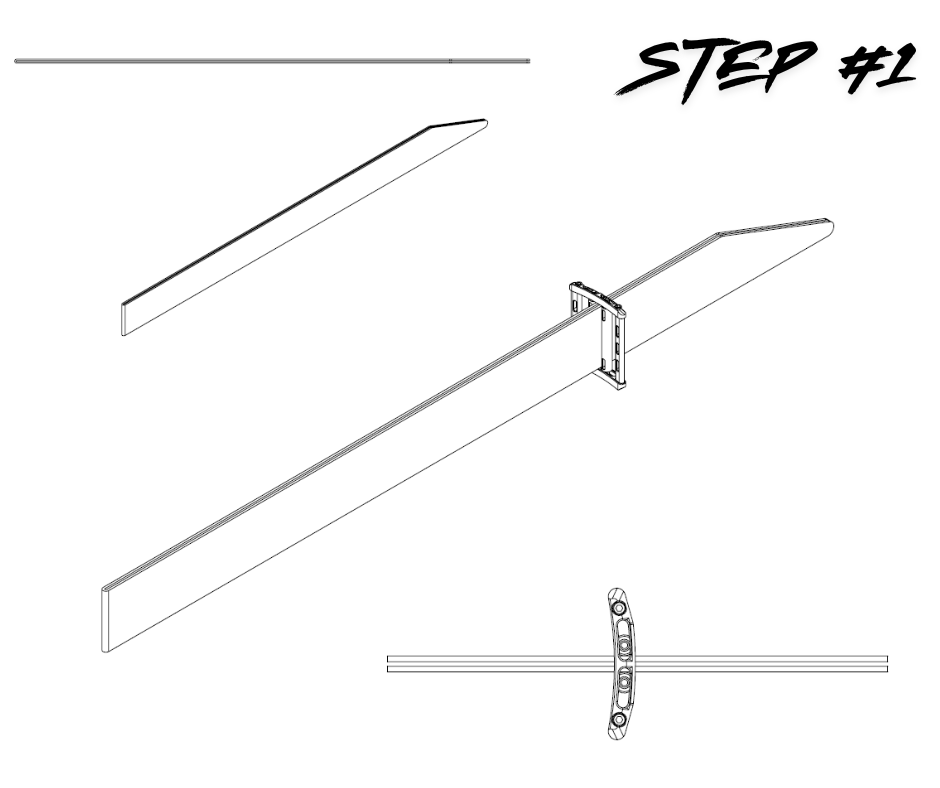 STEP #1